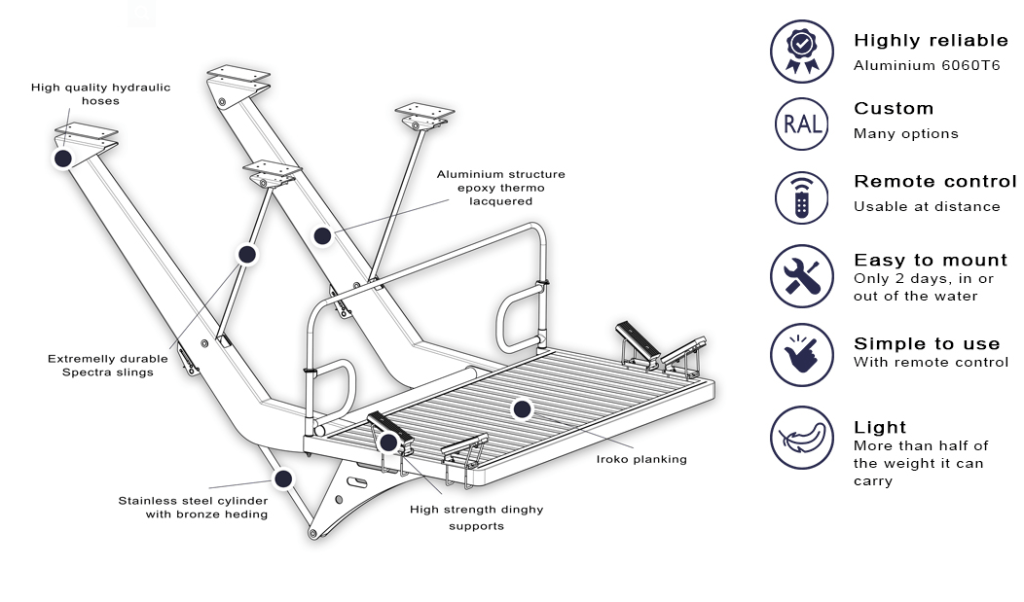 High quality hydraulic hoses

Aluminium structure epoxy thermo lacquered

Extremelly durable Spectra slings

Iroko planking

Stainless steel cylinder with bronze heding

High strength dinghy supports

Highly reliable
Aluminium 6060T6

RAL

Custom
Many options

Remote control
Usable at distance

Easy to mount
Only 2 days, in or out of the water

Simple to use
With remote control

Light
More than half of the weight it can carry